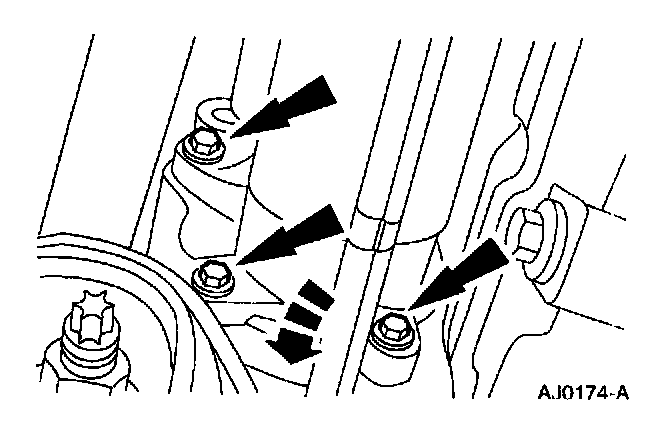 AJ0174-A