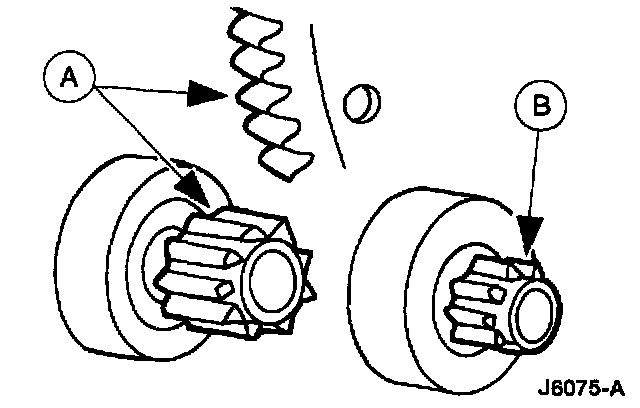 A

B

J6075-A