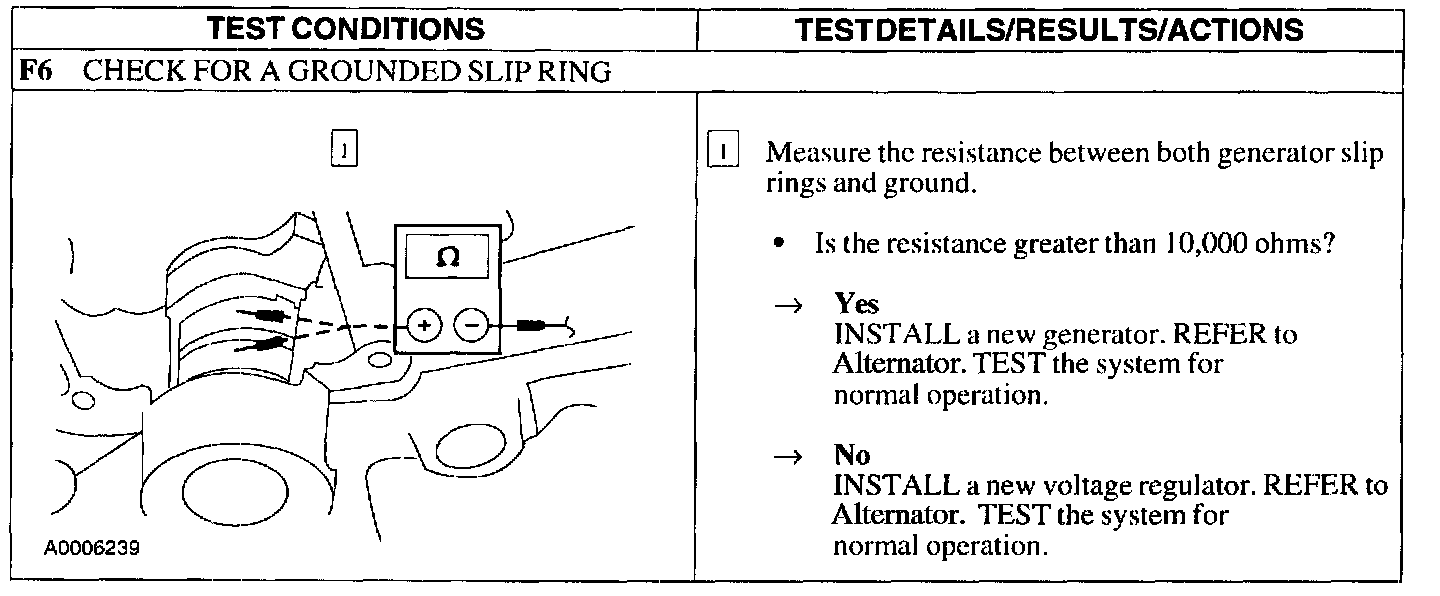 | TEST CONDITIONS | TESTDETAILS/RESULTS/ACTIONS |
|---|---|
| **F6** CHECK FOR A GROUNDED SLIP RING | |
| 1 Ω + − A0006239 | 1 Measure the resistance between both generator slip rings and ground. • Is the resistance greater than 10,000 ohms? → **Yes** INSTALL a new generator. REFER to Alternator. TEST the system for normal operation. → **No** INSTALL a new voltage regulator. REFER to Alternator. TEST the system for normal operation. |