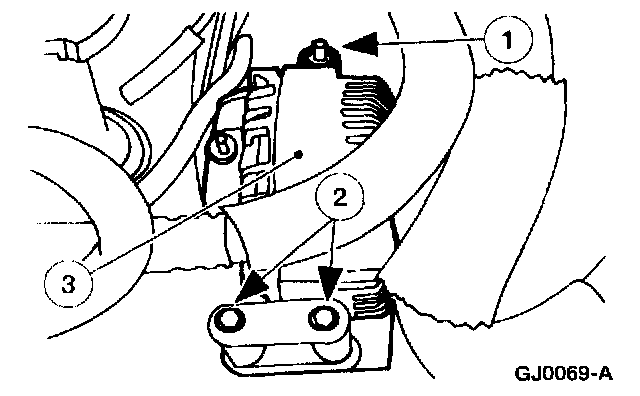 1
2
3
GJ0069-A