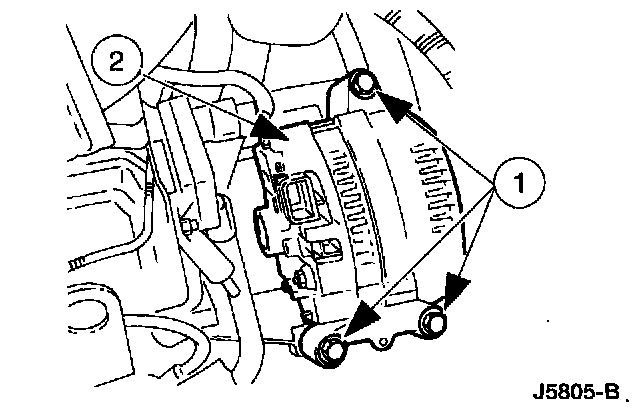 2

1

J5805-B