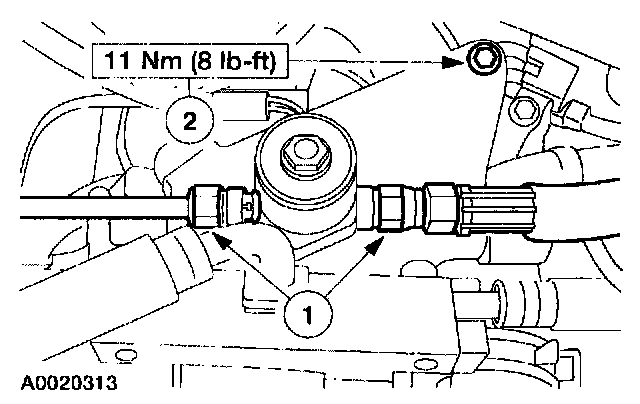 11 Nm (8 lb-ft)

2

1

A0020313