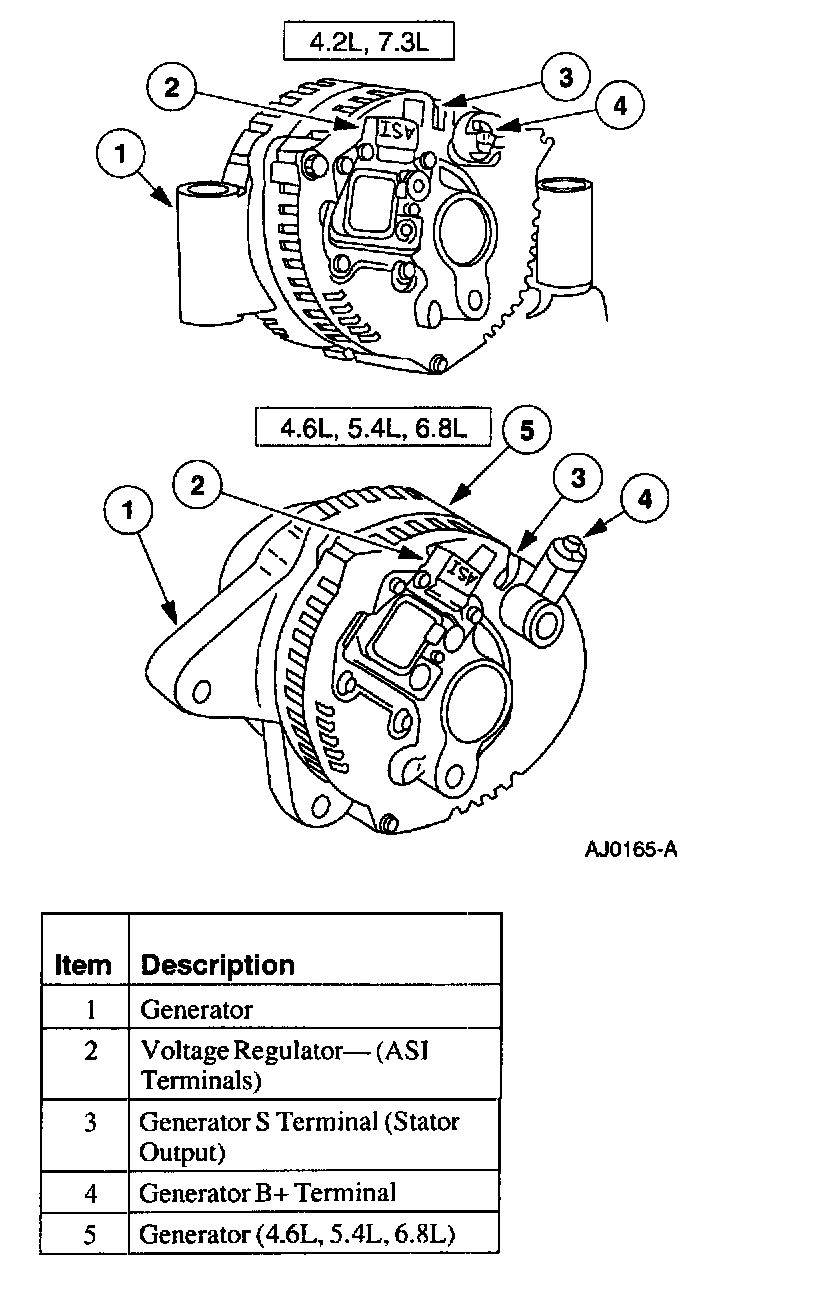 4.2L, 7.3L

2

3

4

1

ASI

4.6L, 5.4L, 6.8L

5

2

3

4

1

ASI

AJ0165-A

| Item | Description |
|---|---|
| 1 | Generator |
| 2 | Voltage Regulator— (ASI Terminals) |
| 3 | Generator S Terminal (Stator Output) |
| 4 | Generator B+ Terminal |
| 5 | Generator (4.6L, 5.4L, 6.8L) |