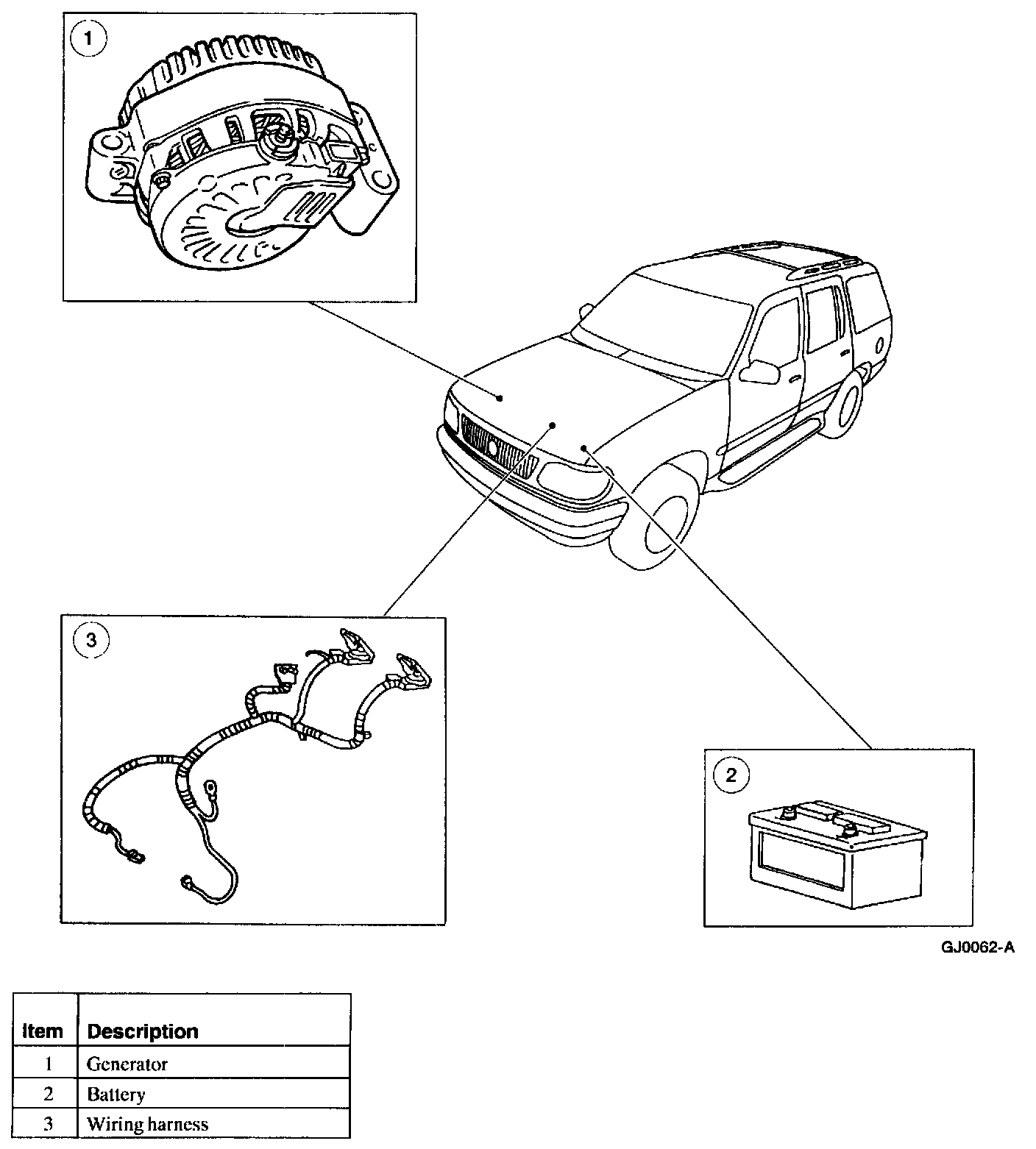 1

3

2

GJ0062-A

| Item | Description |
|---|---|
| 1 | Generator |
| 2 | Battery |
| 3 | Wiring harness |