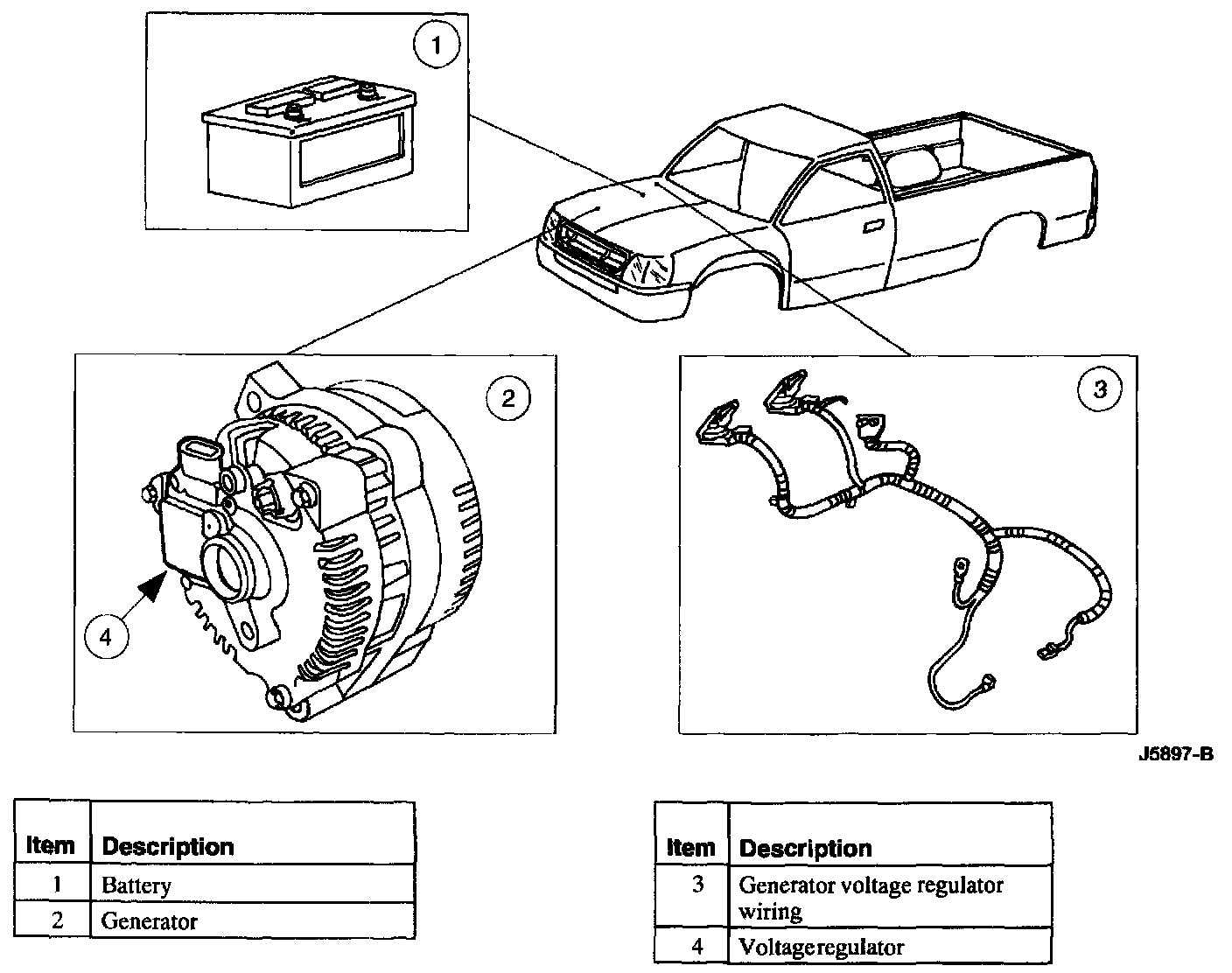 1

2

3

4

J5897-B

| Item | Description |
|---|---|
| 1 | Battery |
| 2 | Generator |

| Item | Description |
|---|---|
| 3 | Generator voltage regulator wiring |
| 4 | Voltageregulator |