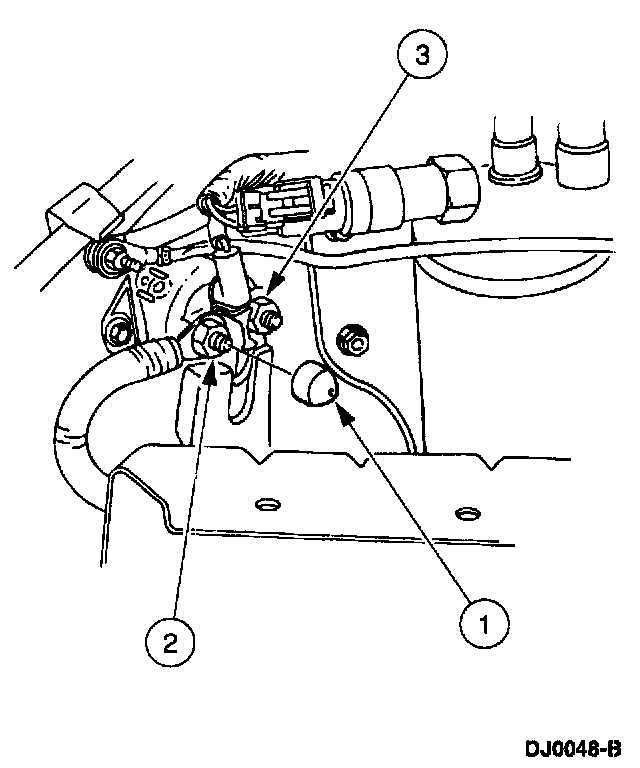 3

2

1

DJ0048-B