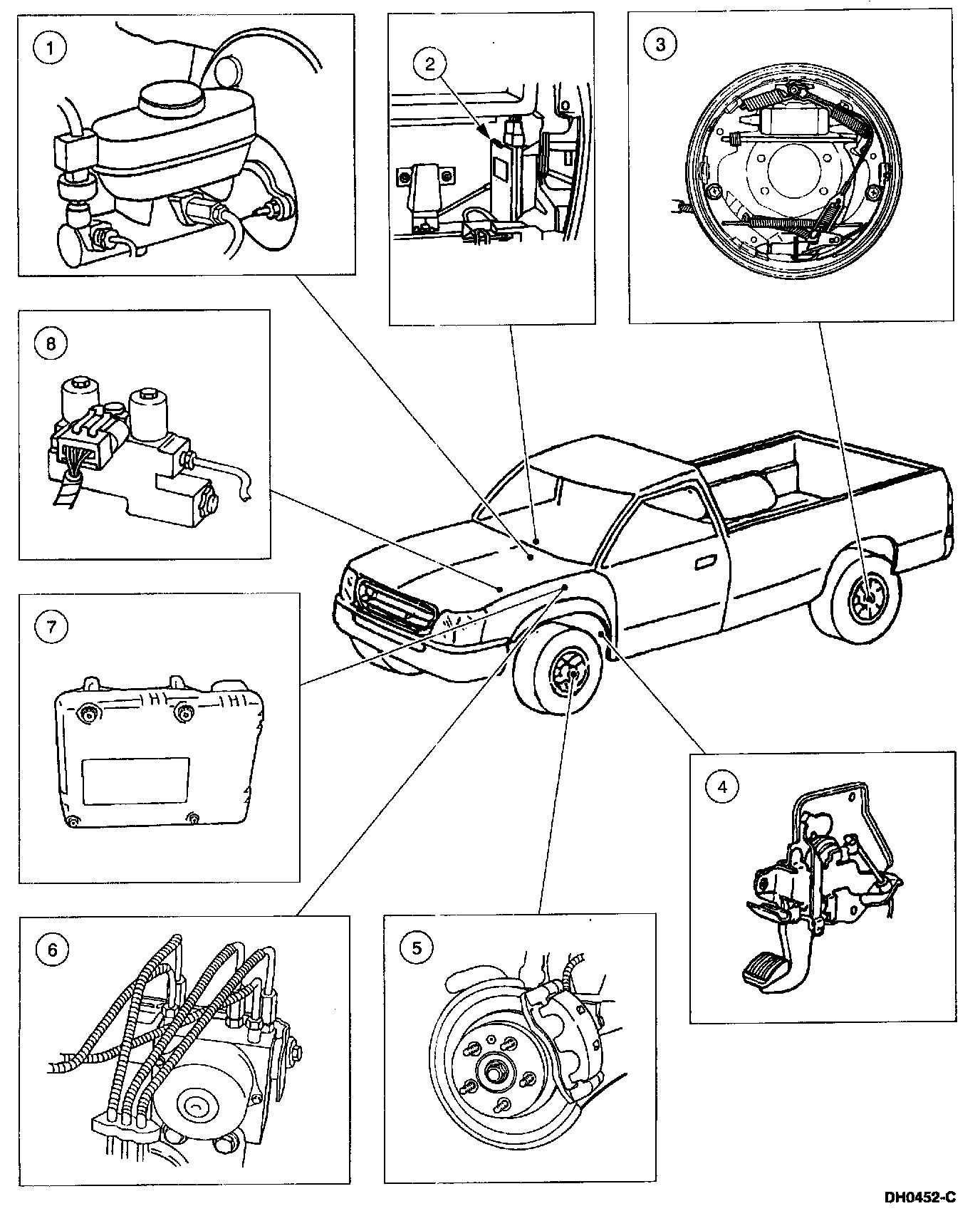 1

2

3

8

7

4

6

5

DH0452-C