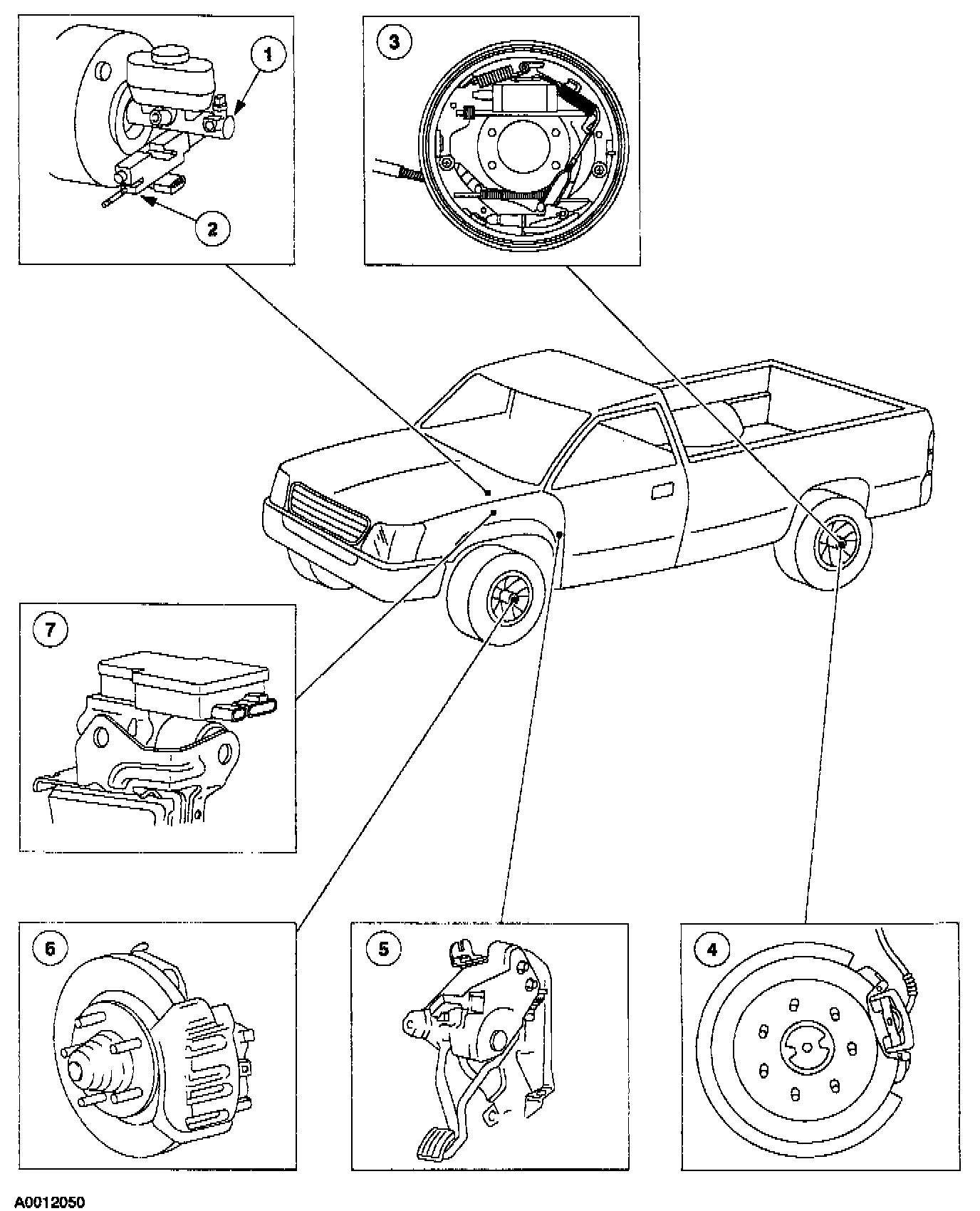 1
2
3
7
6
5
4
A0012050