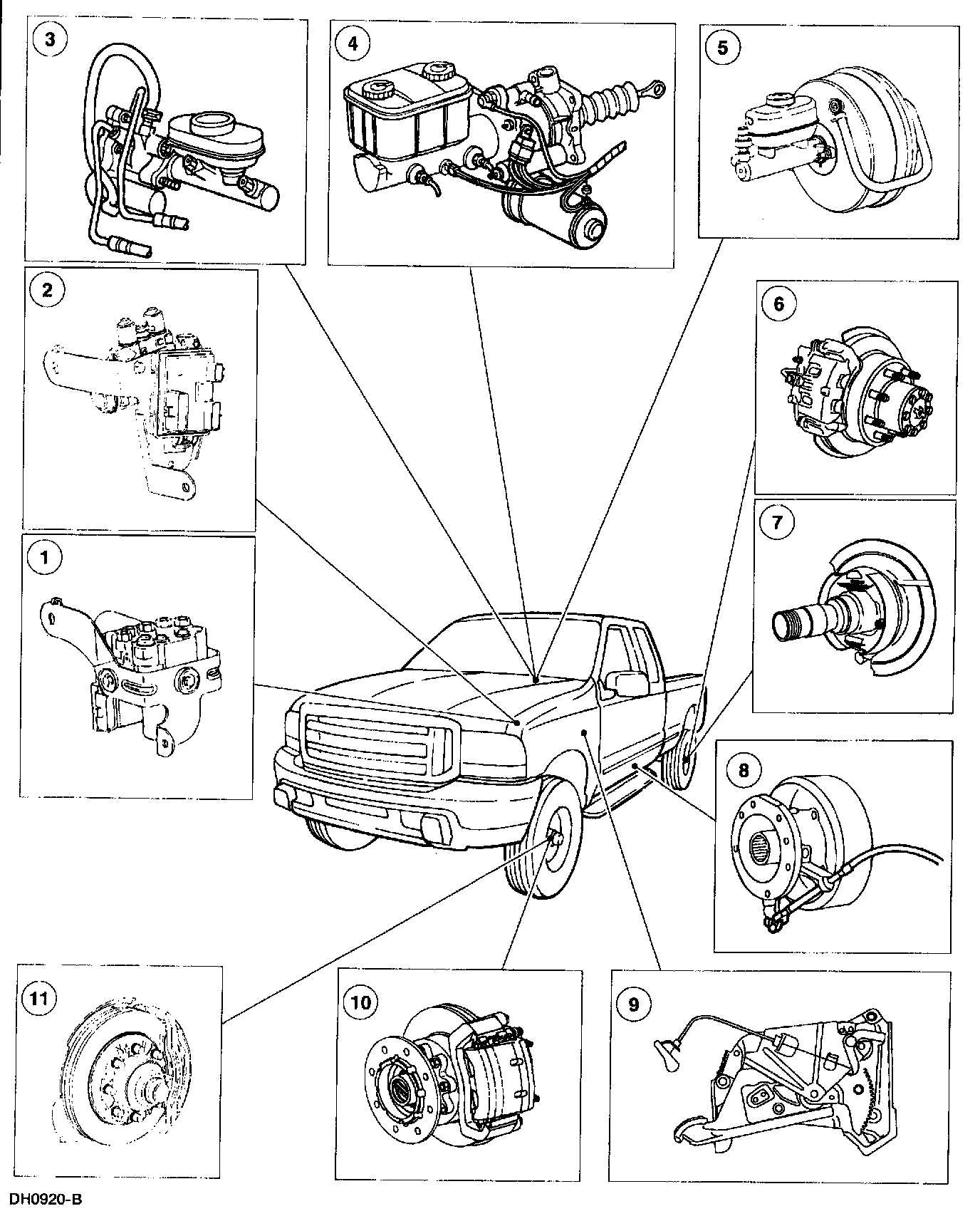 3
4
5
2
6
1
7
8
11
10
9
DH0920-B