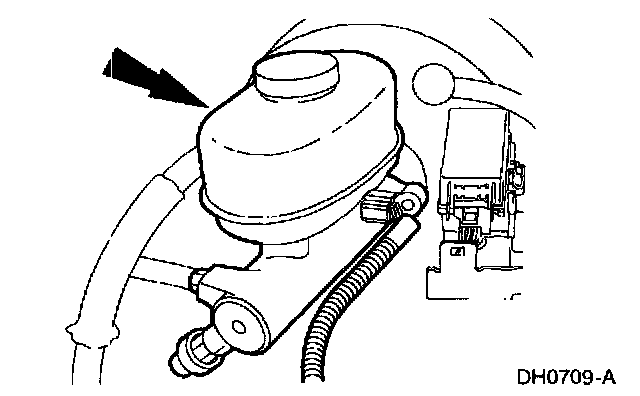 DH0709-A