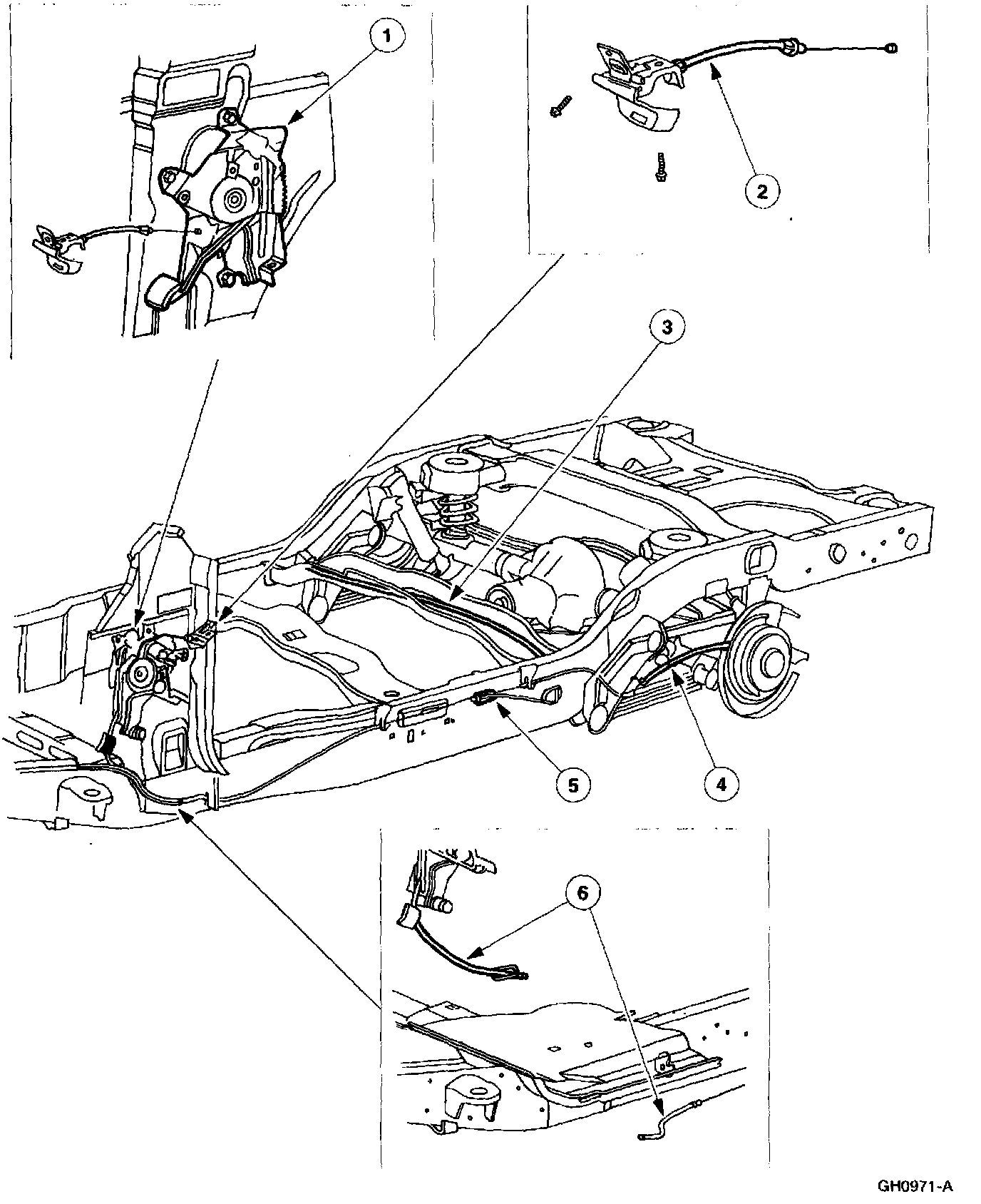 1
2
3
5
4
6
GH0971-A