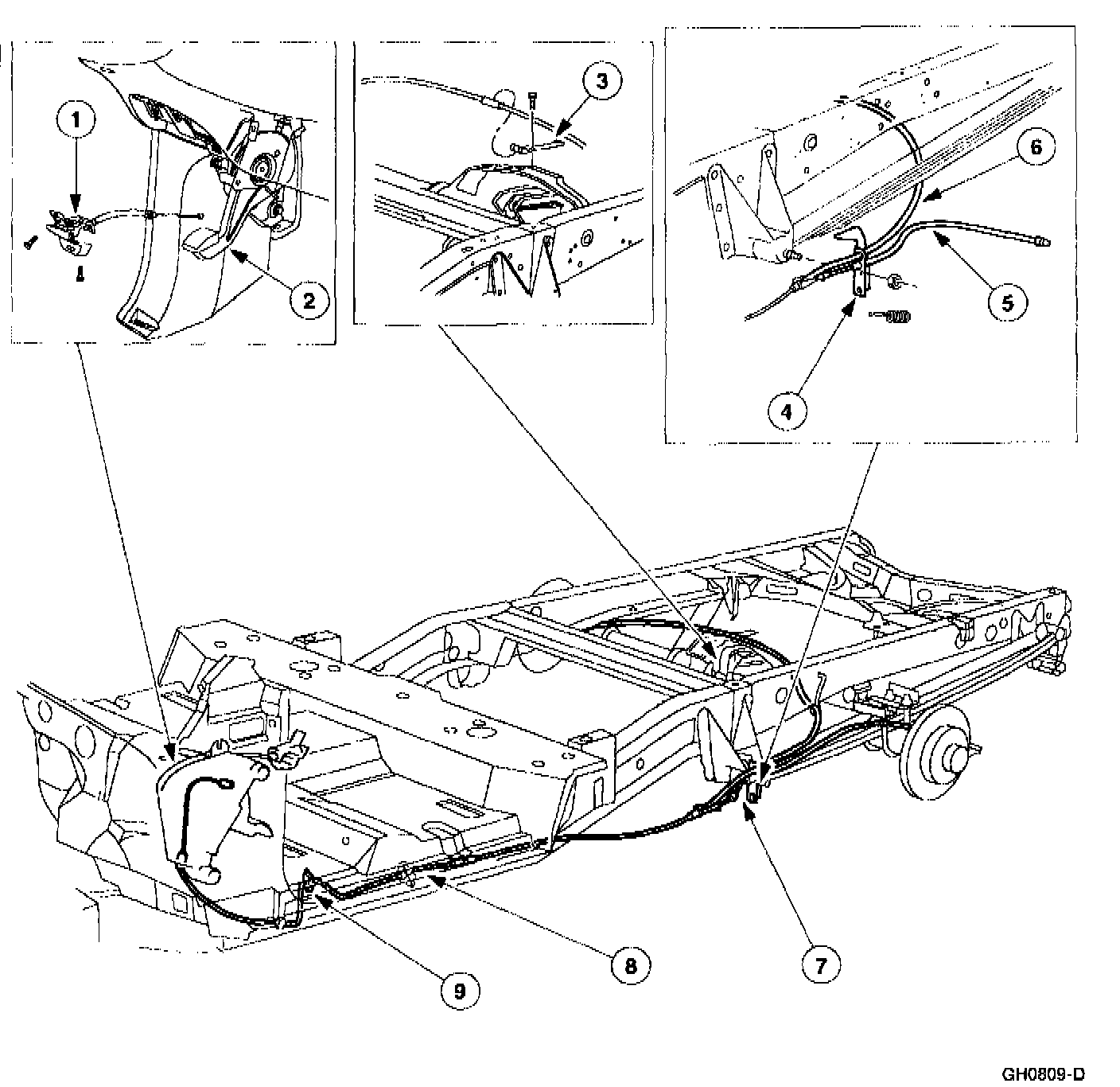 1
2
3
6
5
4
7
8
9
GH0809-D