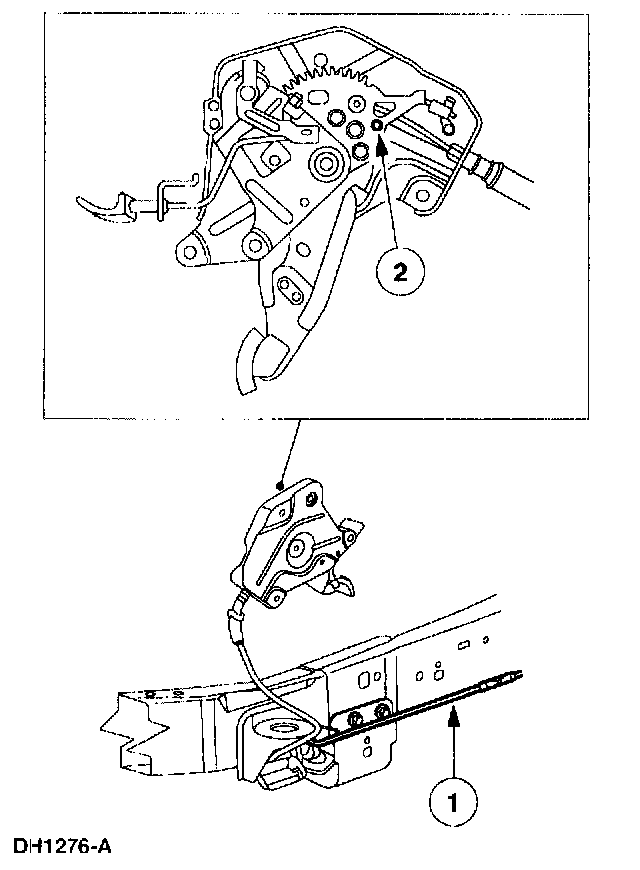 2

1

DH1276-A