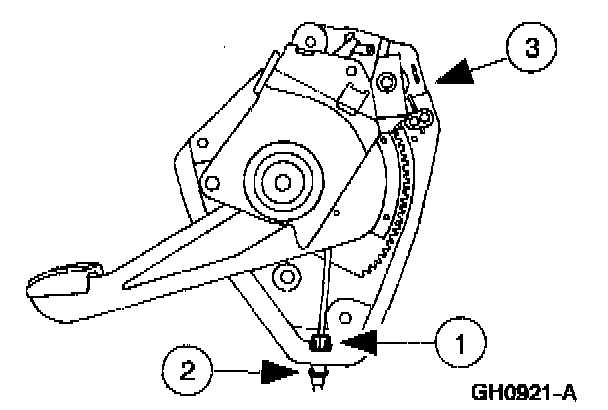 3

1

2

GH0921-A