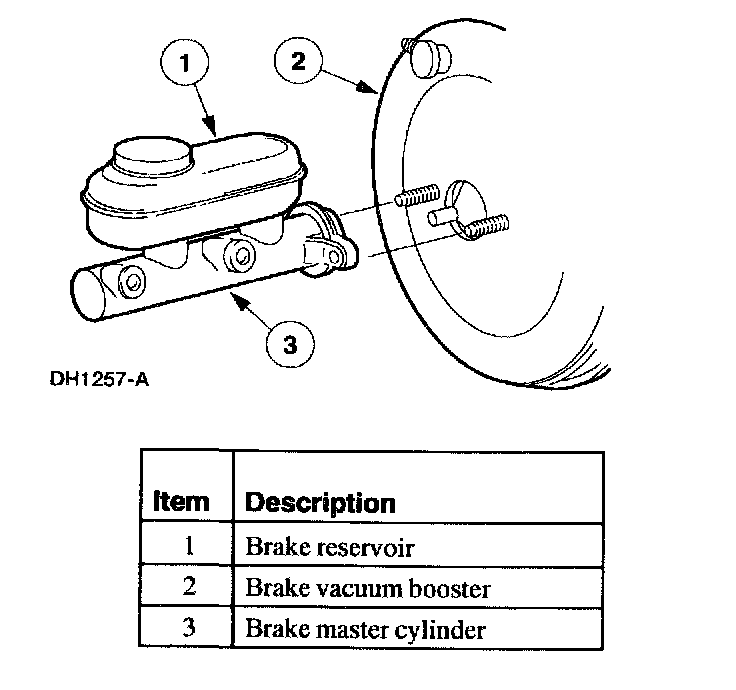 1
2
3
DH1257-A

| Item | Description |
|---|---|
| 1 | Brake reservoir |
| 2 | Brake vacuum booster |
| 3 | Brake master cylinder |