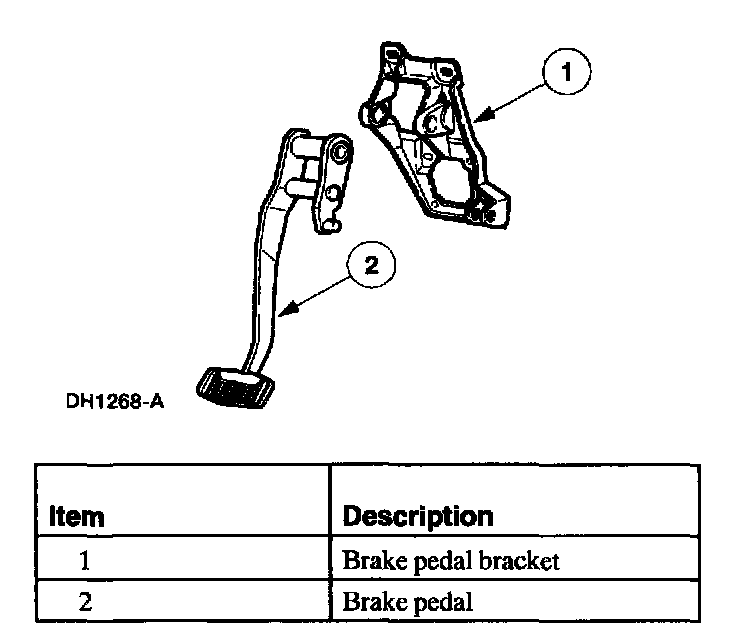 1

2

DH1268-A

| Item | Description |
|---|---|
| 1 | Brake pedal bracket |
| 2 | Brake pedal |