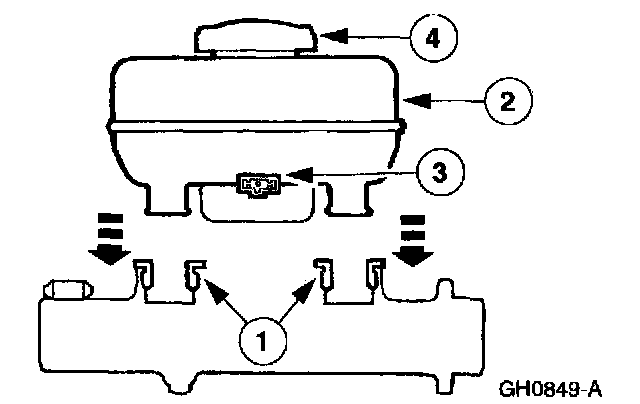 4
2
3
1
GH0849-A