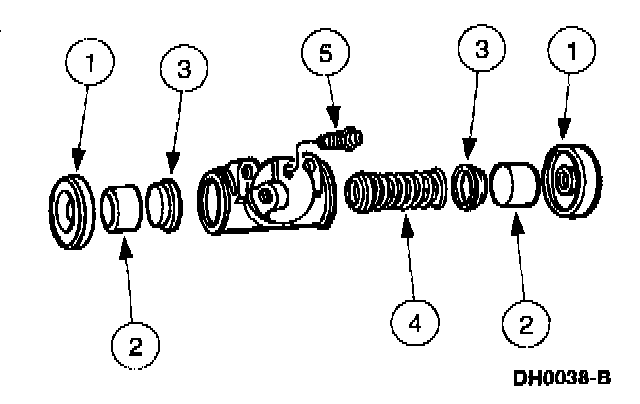 1
3
5
3
1
2
4
2
DH0038-B