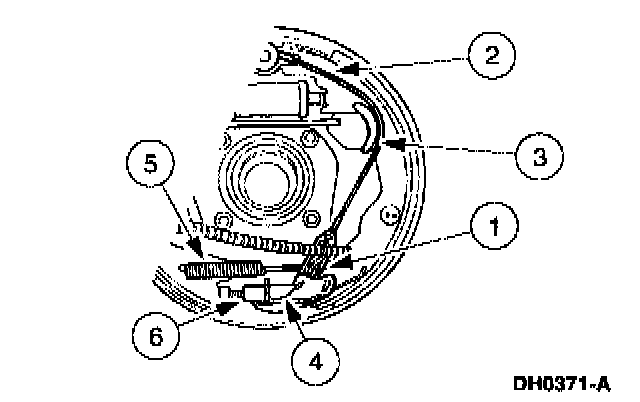 2
3
5
1
6
4
DH0371-A