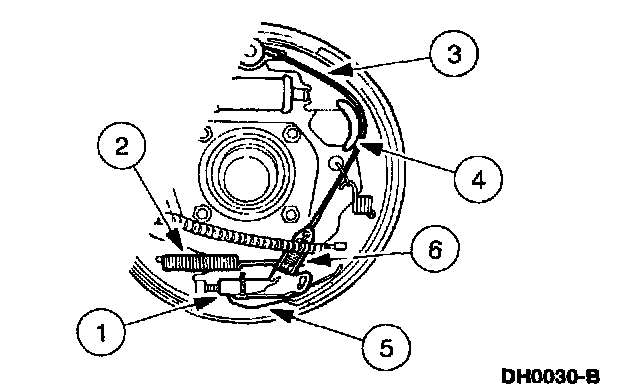 3
2
4
6
1
5
DH0030-B