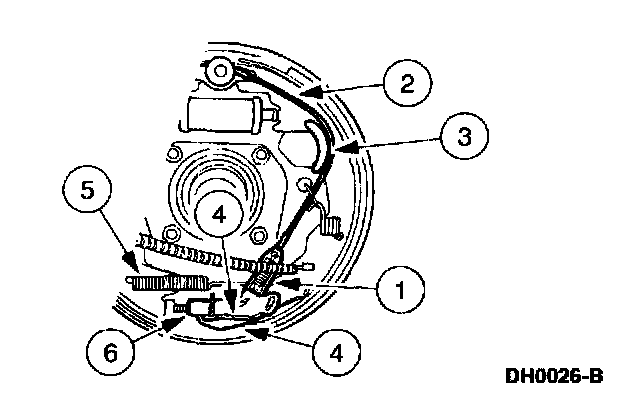 2
3
5
4
1
6
4
DH0026-B