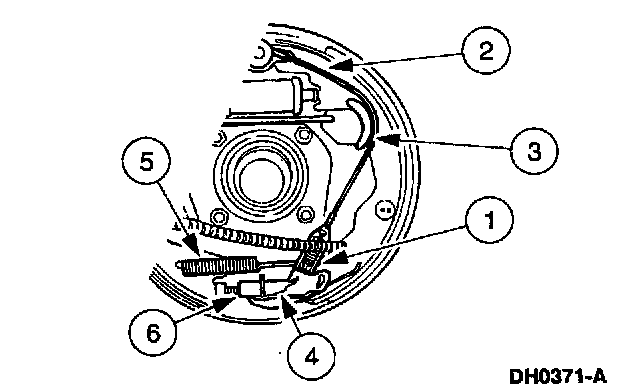 2
3
5
1
6
4
DH0371-A