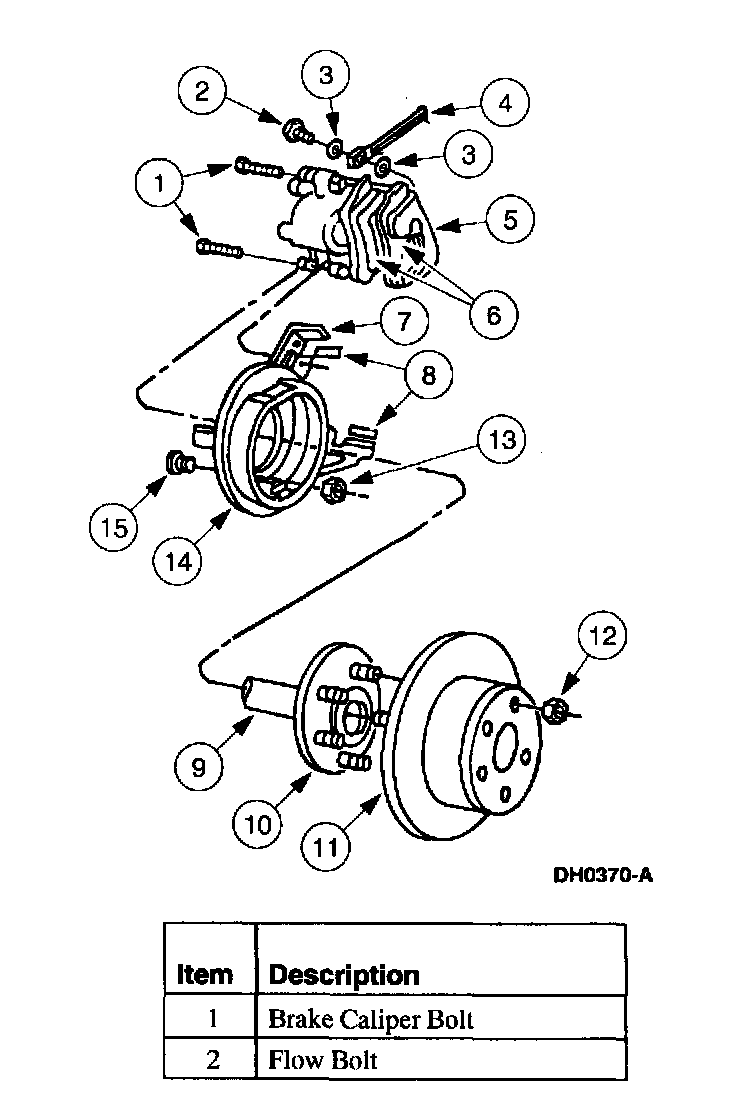 2
3
4
3
1
5
6
7
8
13
15
14
12
9
10
11
DH0370-A

| Item | Description |
|---|---|
| 1 | Brake Caliper Bolt |
| 2 | Flow Bolt |