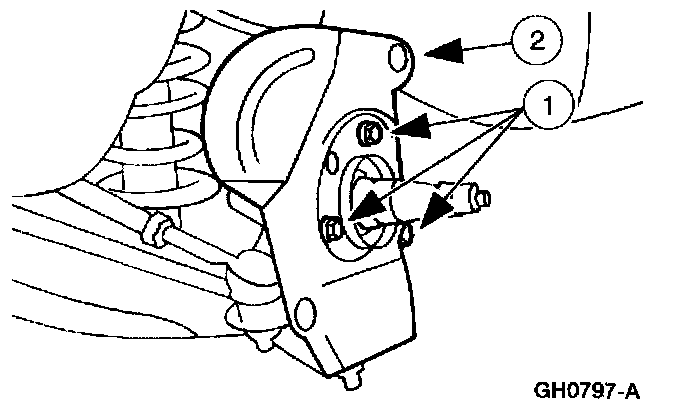 2

1

GH0797-A