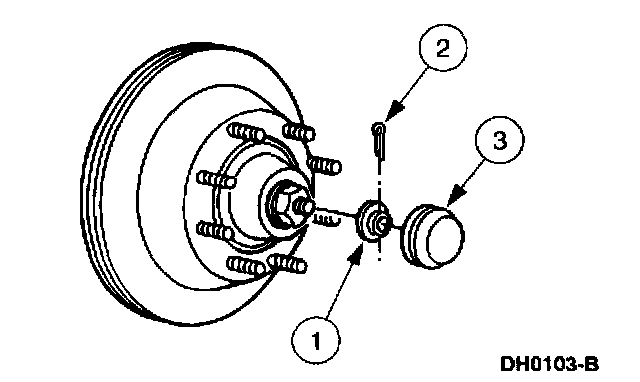 2
3
1
DH0103-B