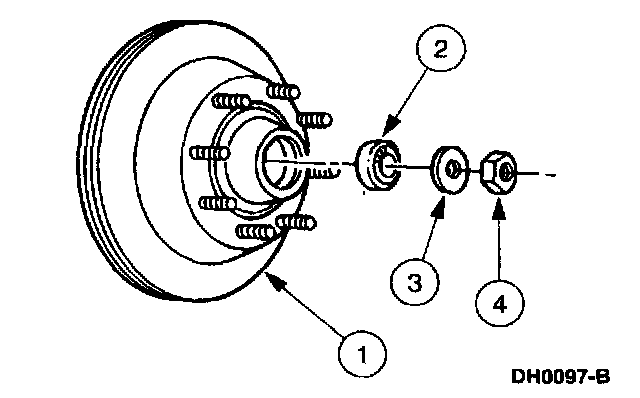 2

3

4

1

DH0097-B