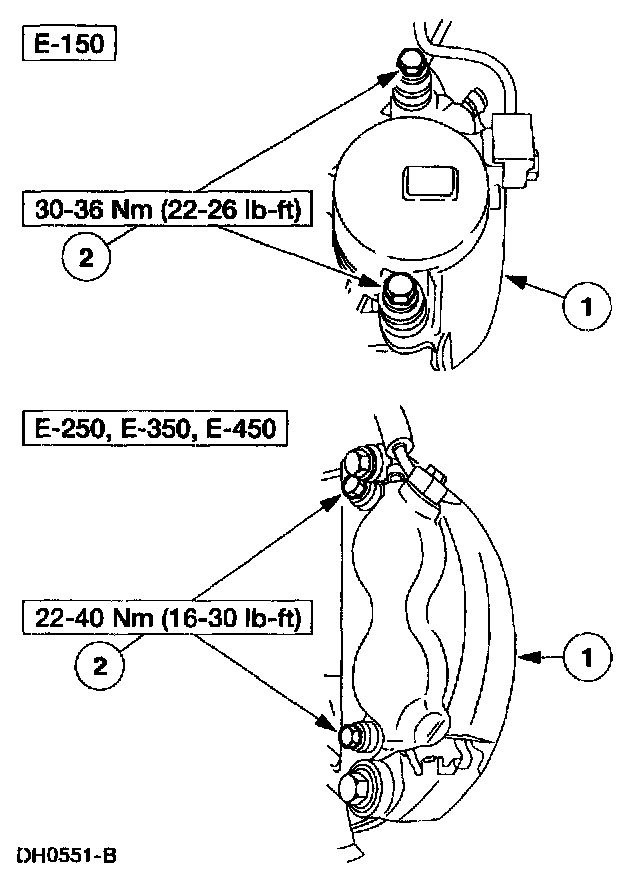 E-150

30-36 Nm (22-26 lb-ft)

2

1

E-250, E-350, E-450

22-40 Nm (16-30 lb-ft)

2

1

DH0551-B