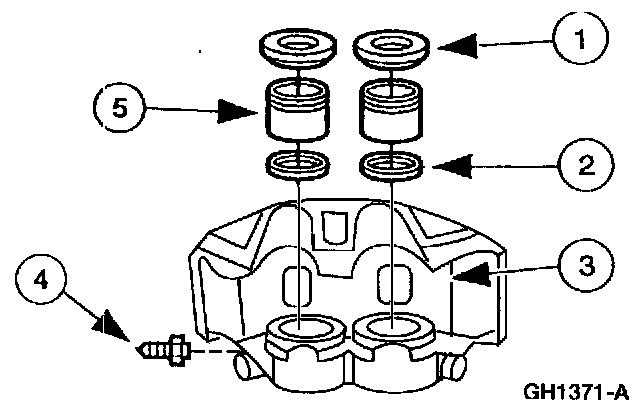 1
5
2
3
4
GH1371-A