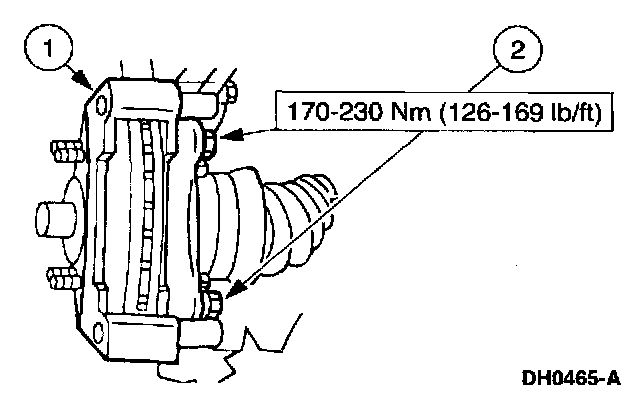 1

2

170-230 Nm (126-169 lb/ft)

DH0465-A