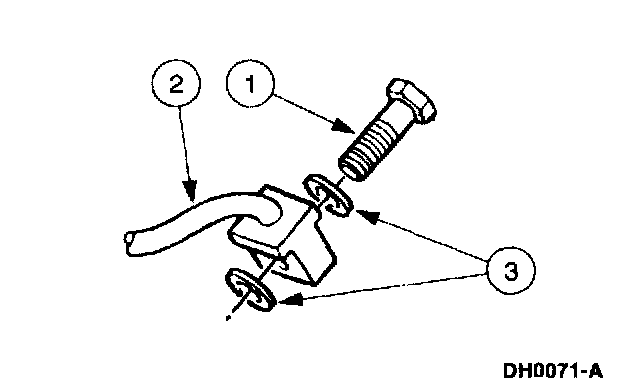 2
1
3
DH0071-A