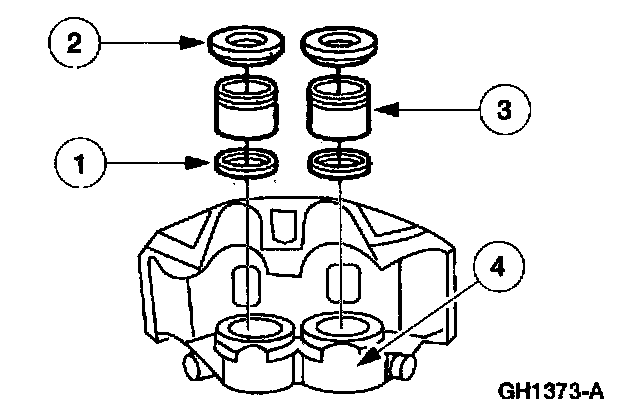 2
3
1
4
GH1373-A