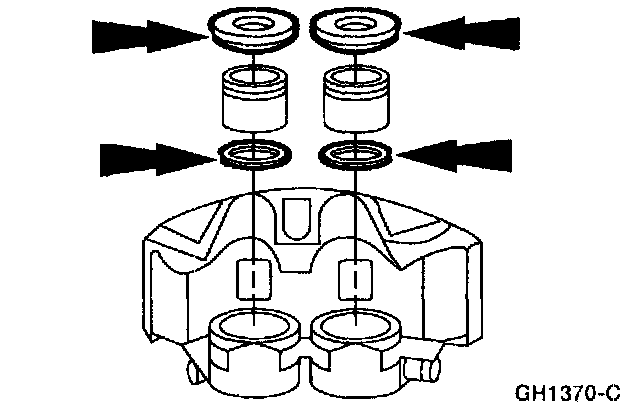 GH1370-C