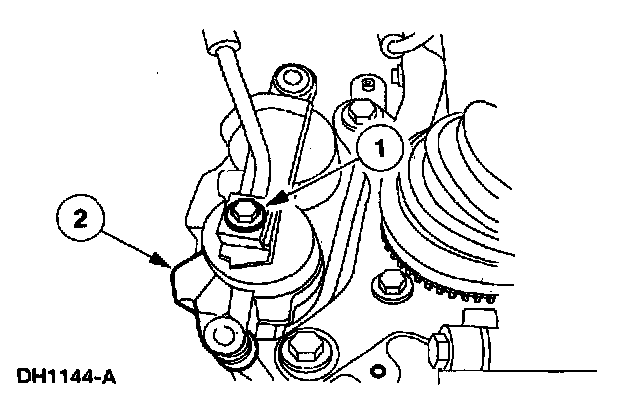 1
2
DH1144-A