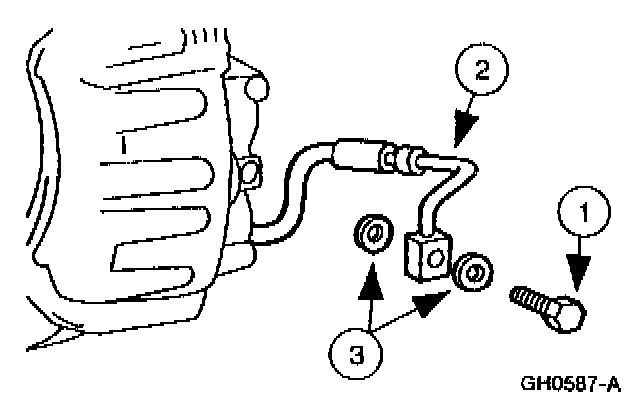 2

1

3

GH0587-A