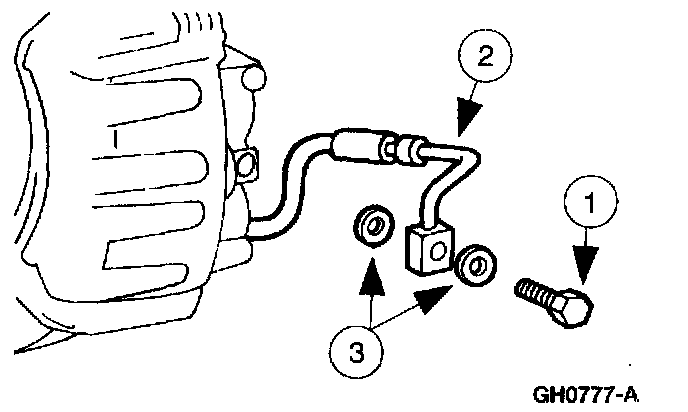 2

1

3

GH0777-A