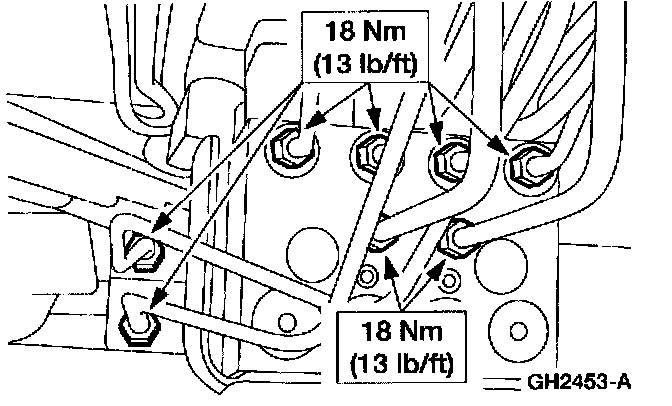 18 Nm
(13 lb/ft)

18 Nm
(13 lb/ft)

GH2453-A