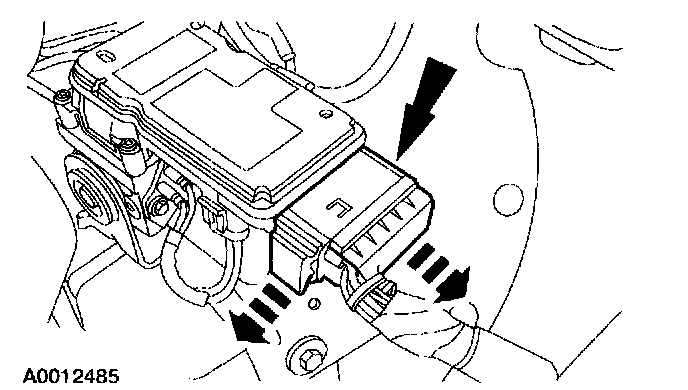 A0012485