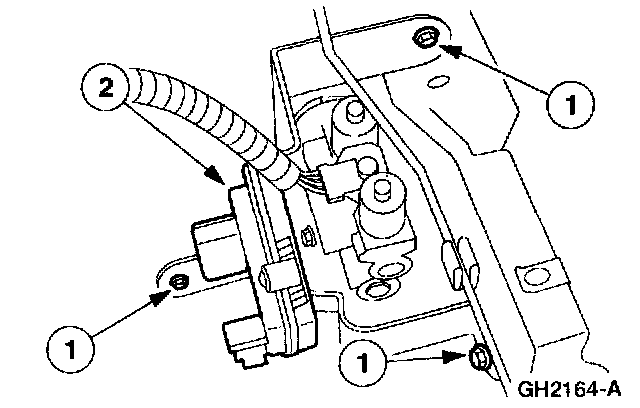 2

1

1

1

GH2164-A