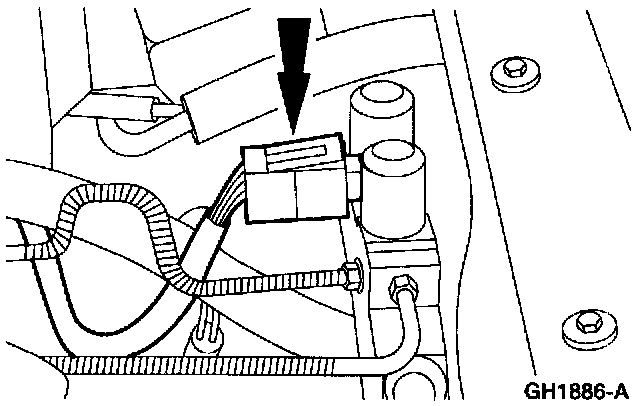 GH1886-A