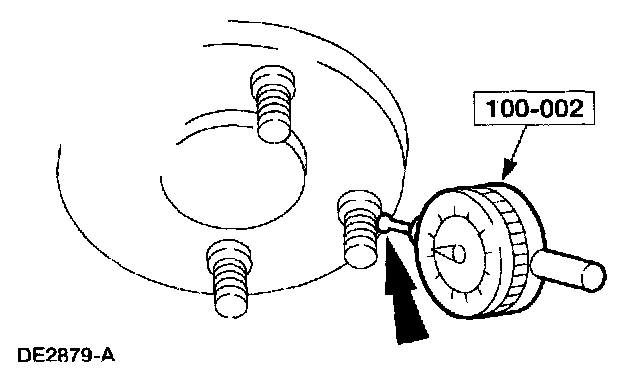 100-002

DE2879-A