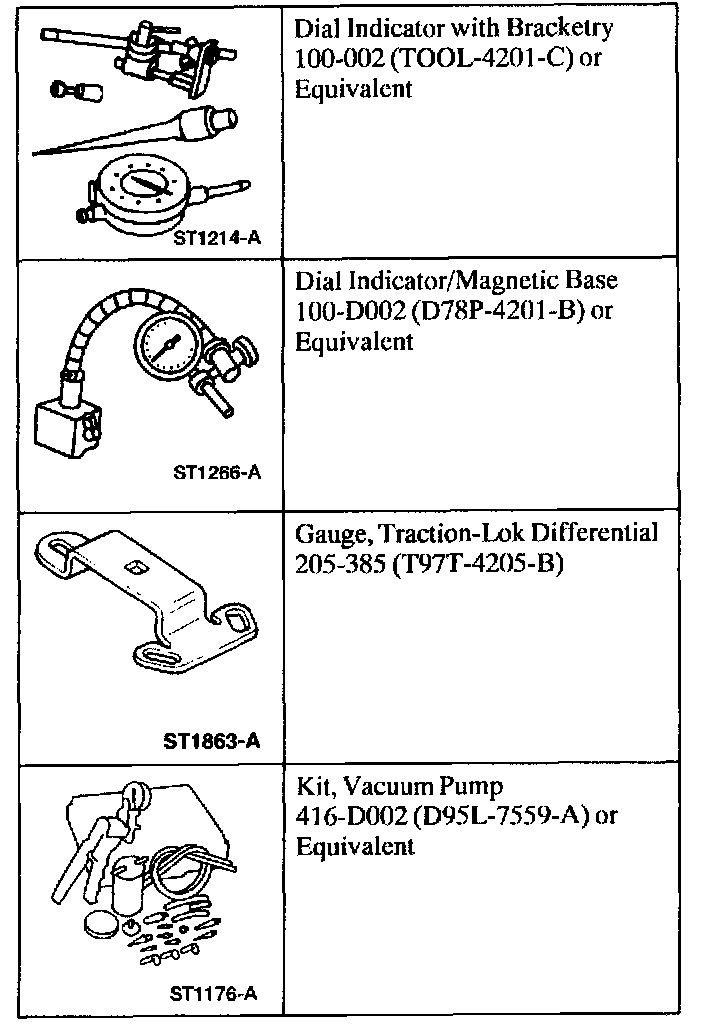 | | |
|---|---|
| ST1214-A | Dial Indicator with Bracketry 100-002 (TOOL-4201-C) or Equivalent |
| ST1266-A | Dial Indicator/Magnetic Base 100-D002 (D78P-4201-B) or Equivalent |
| ST1863-A | Gauge, Traction-Lok Differential 205-385 (T97T-4205-B) |
| ST1176-A | Kit, Vacuum Pump 416-D002 (D95L-7559-A) or Equivalent |