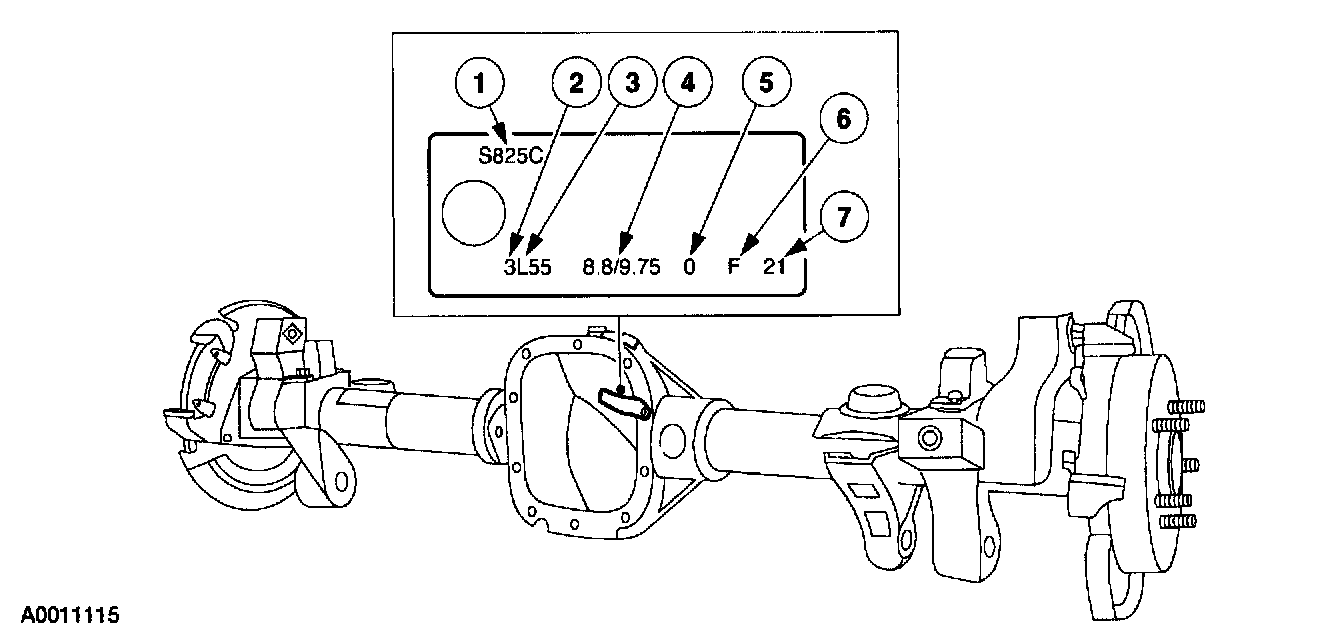 1
2
3
4
5
6
7
S825C
3L55
8.8/9.75
0
F
21
A0011115