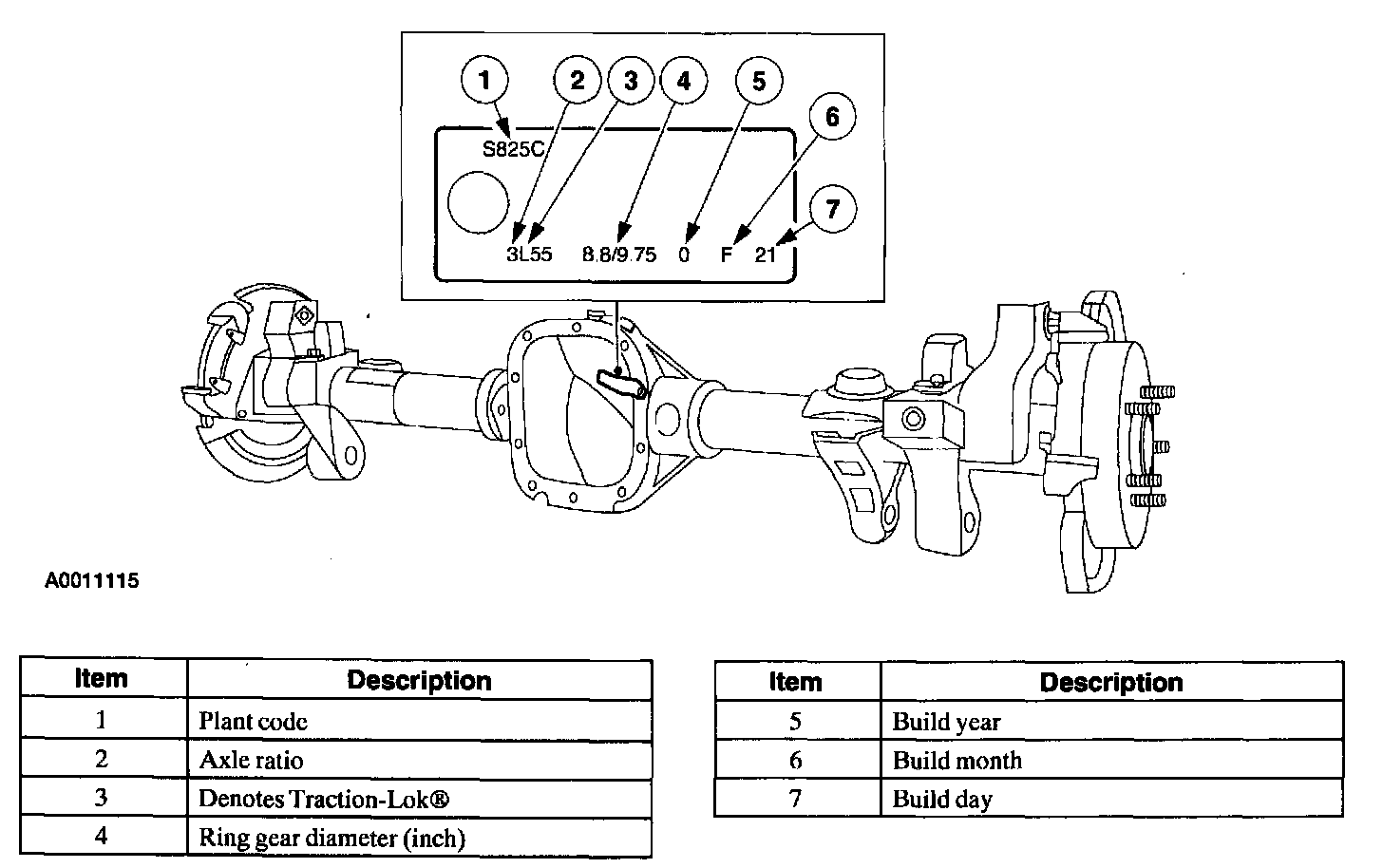 1 2 3 4 5 6 7

S825C

3L55 8.8/9.75 0 F 21

A0011115

| Item | Description |
|---|---|
| 1 | Plant code |
| 2 | Axle ratio |
| 3 | Denotes Traction-Lok® |
| 4 | Ring gear diameter (inch) |

| Item | Description |
|---|---|
| 5 | Build year |
| 6 | Build month |
| 7 | Build day |