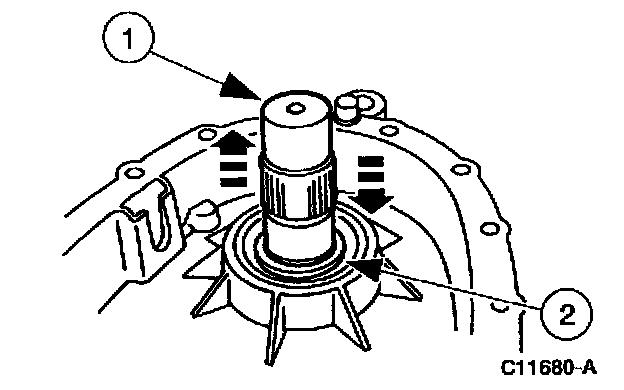 1

2

C11680-A