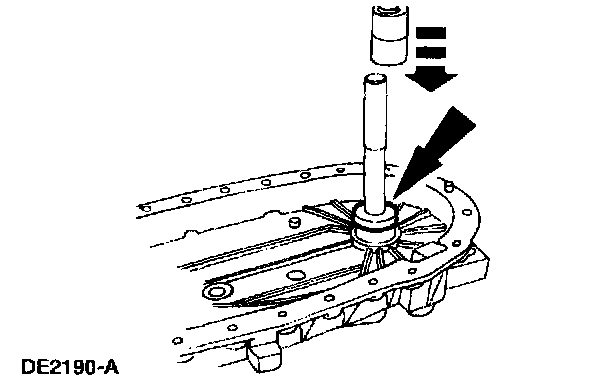 DE2190-A