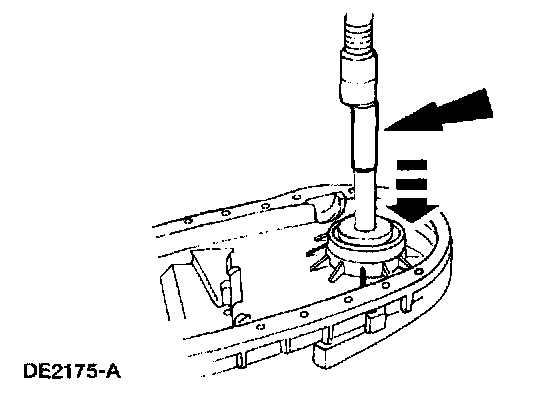 DE2175-A